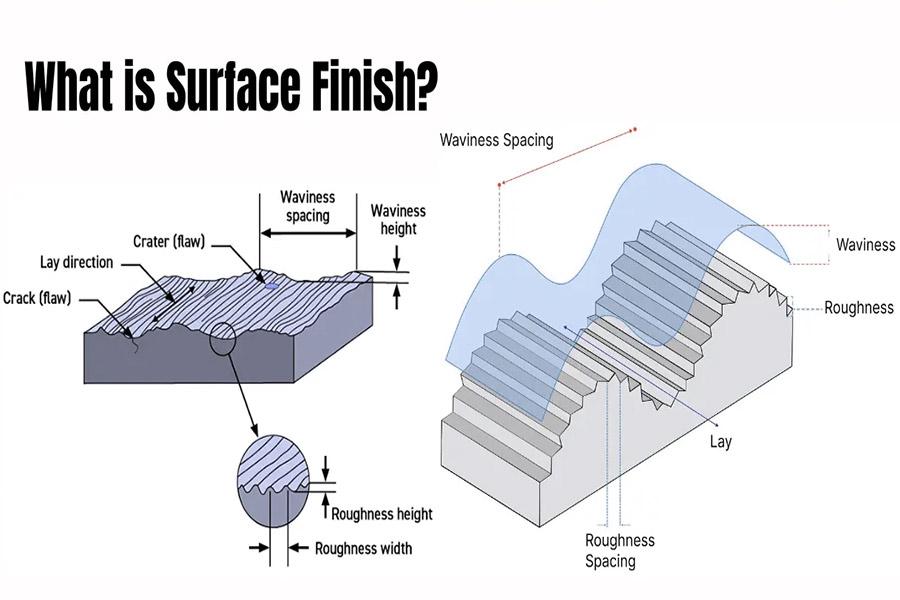 What is Surface Finish?

Waviness spacing

Waviness height

Crater (flaw)

Lay direction

Crack (flaw)

Roughness height

Roughness width

Waviness Spacing

Waviness

Roughness

Lay

Roughness Spacing